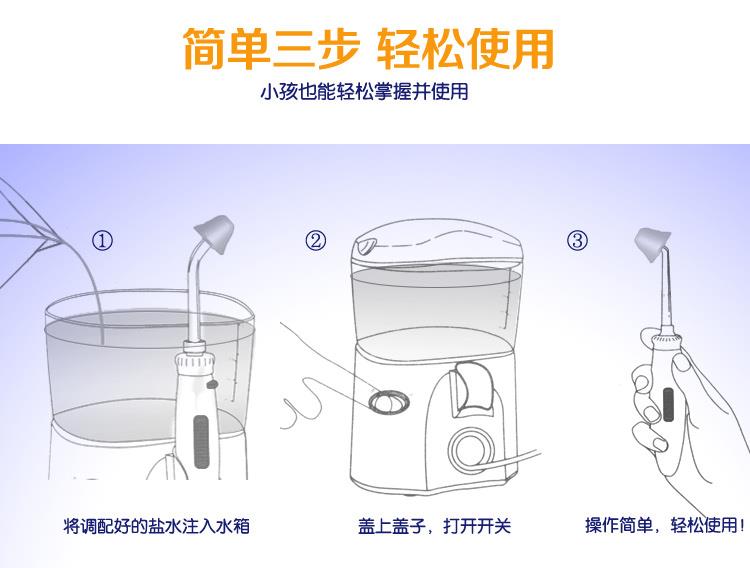 简单三步 轻松使用

小孩也能轻松掌握并使用

①

②

③

将调配好的盐水注入水箱

盖上盖子，打开开关

操作简单，轻松使用！